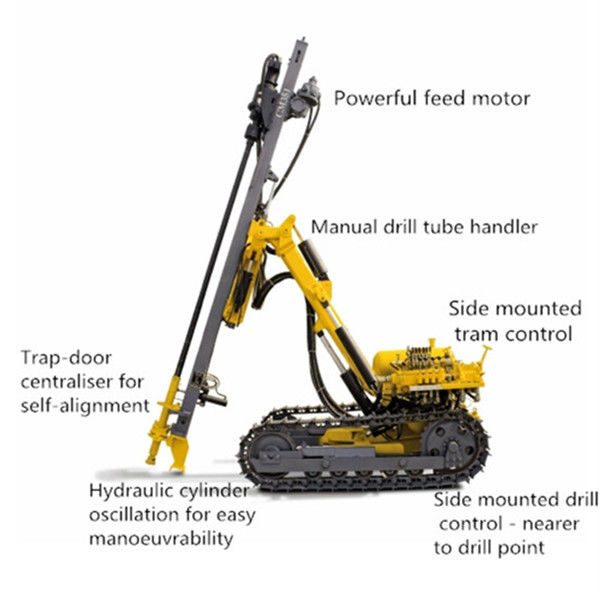 Powerful feed motor

Manual drill tube handler

Side mounted tram control

Trap-door centraliser for self-alignment

Hydraulic cylinder oscillation for easy manoeuvrability

Side mounted drill control - nearer to drill point