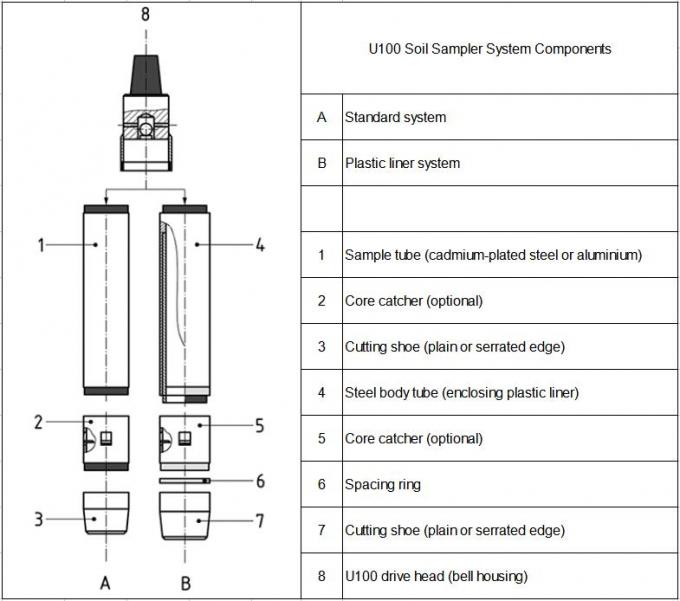 8

1

4

2

5

6

3

7

A

B

U100 Soil Sampler System Components

| | |
|---|---|
| A | Standard system |
| B | Plastic liner system |
| | |
| 1 | Sample tube (cadmium-plated steel or aluminium) |
| 2 | Core catcher (optional) |
| 3 | Cutting shoe (plain or serrated edge) |
| 4 | Steel body tube (enclosing plastic liner) |
| 5 | Core catcher (optional) |
| 6 | Spacing ring |
| 7 | Cutting shoe (plain or serrated edge) |
| 8 | U100 drive head (bell housing) |