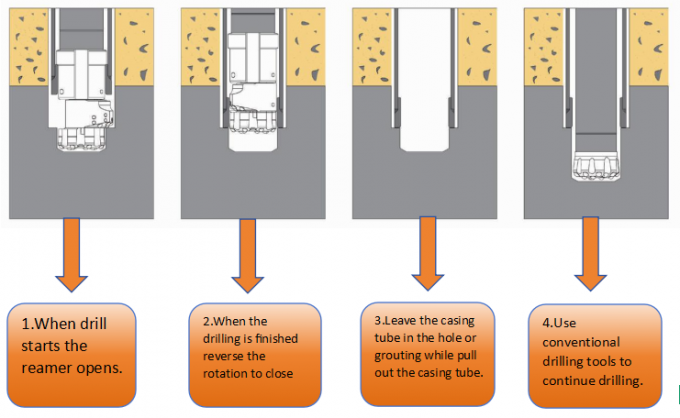 1.When drill starts the reamer opens.

2.When the drilling is finished reverse the rotation to close

3.Leave the casing tube in the hole or grouting while pull out the casing tube.

4.Use conventional drilling tools to continue drilling.