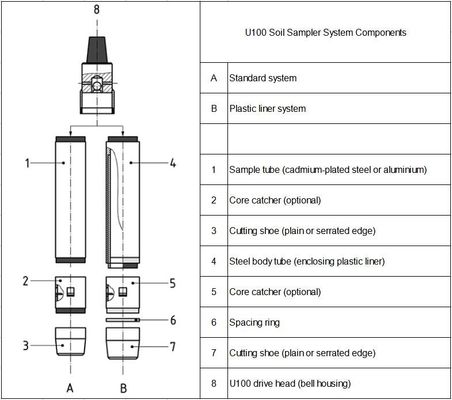 8

1

4

2

5

6

3

7

A

B

| U100 Soil Sampler System Components | |
|---|---|
| A | Standard system |
| B | Plastic liner system |
| | |
| 1 | Sample tube (cadmium-plated steel or aluminium) |
| 2 | Core catcher (optional) |
| 3 | Cutting shoe (plain or serrated edge) |
| 4 | Steel body tube (enclosing plastic liner) |
| 5 | Core catcher (optional) |
| 6 | Spacing ring |
| 7 | Cutting shoe (plain or serrated edge) |
| 8 | U100 drive head (bell housing) |