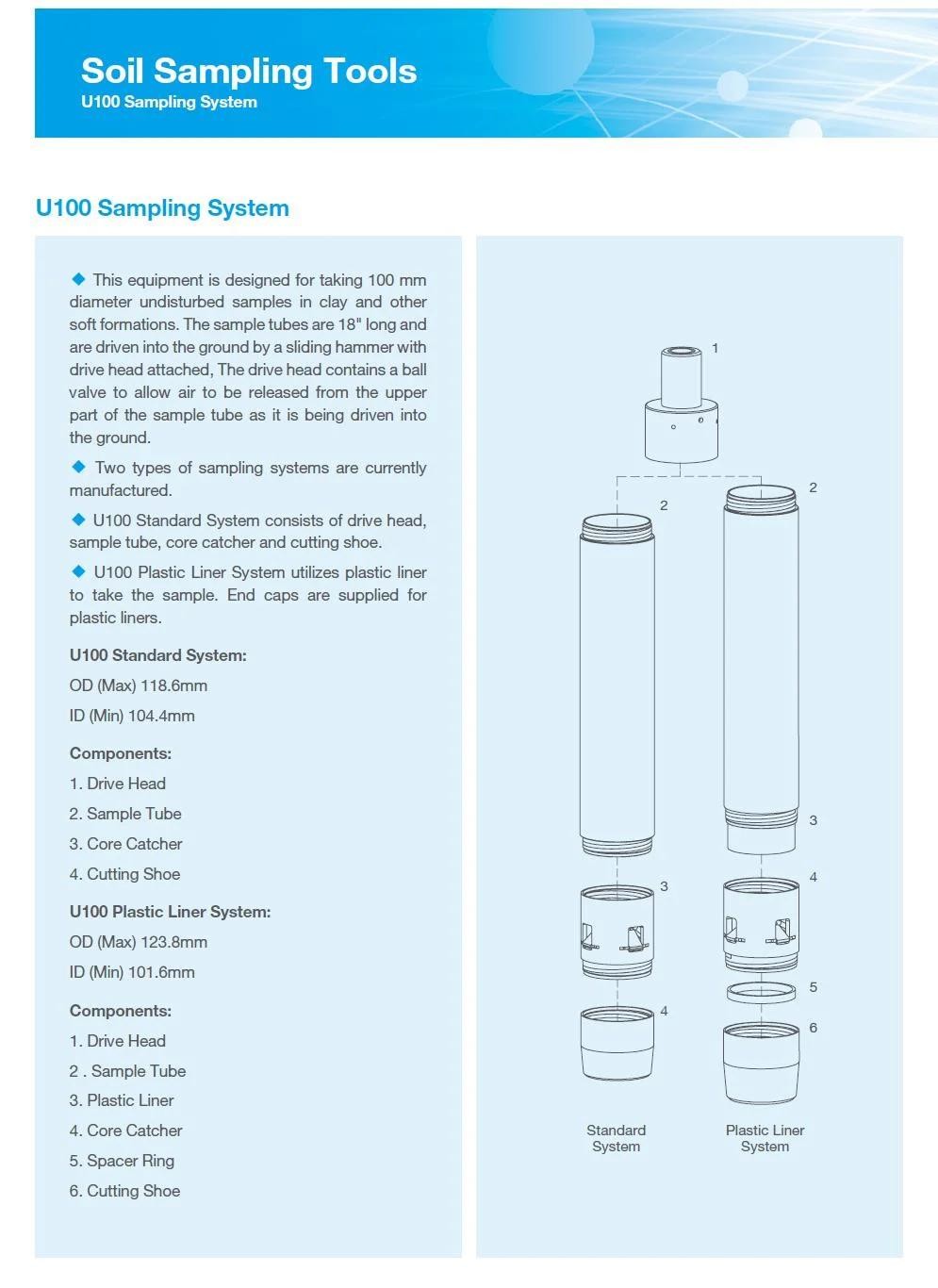 Soil Sampling Tools
U100 Sampling System

U100 Sampling System

◆ This equipment is designed for taking 100 mm diameter undisturbed samples in clay and other soft formations. The sample tubes are 18" long and are driven into the ground by a sliding hammer with drive head attached, The drive head contains a ball valve to allow air to be released from the upper part of the sample tube as it is being driven into the ground.

◆ Two types of sampling systems are currently manufactured.

◆ U100 Standard System consists of drive head, sample tube, core catcher and cutting shoe.

◆ U100 Plastic Liner System utilizes plastic liner to take the sample. End caps are supplied for plastic liners.

U100 Standard System:
OD (Max) 118.6mm
ID (Min) 104.4mm

Components:
1. Drive Head
2. Sample Tube
3. Core Catcher
4. Cutting Shoe

U100 Plastic Liner System:
OD (Max) 123.8mm
ID (Min) 101.6mm

Components:
1. Drive Head
2 . Sample Tube
3. Plastic Liner
4. Core Catcher
5. Spacer Ring
6. Cutting Shoe

1
2
2
3
3
4
4
5
6

Standard System

Plastic Liner System