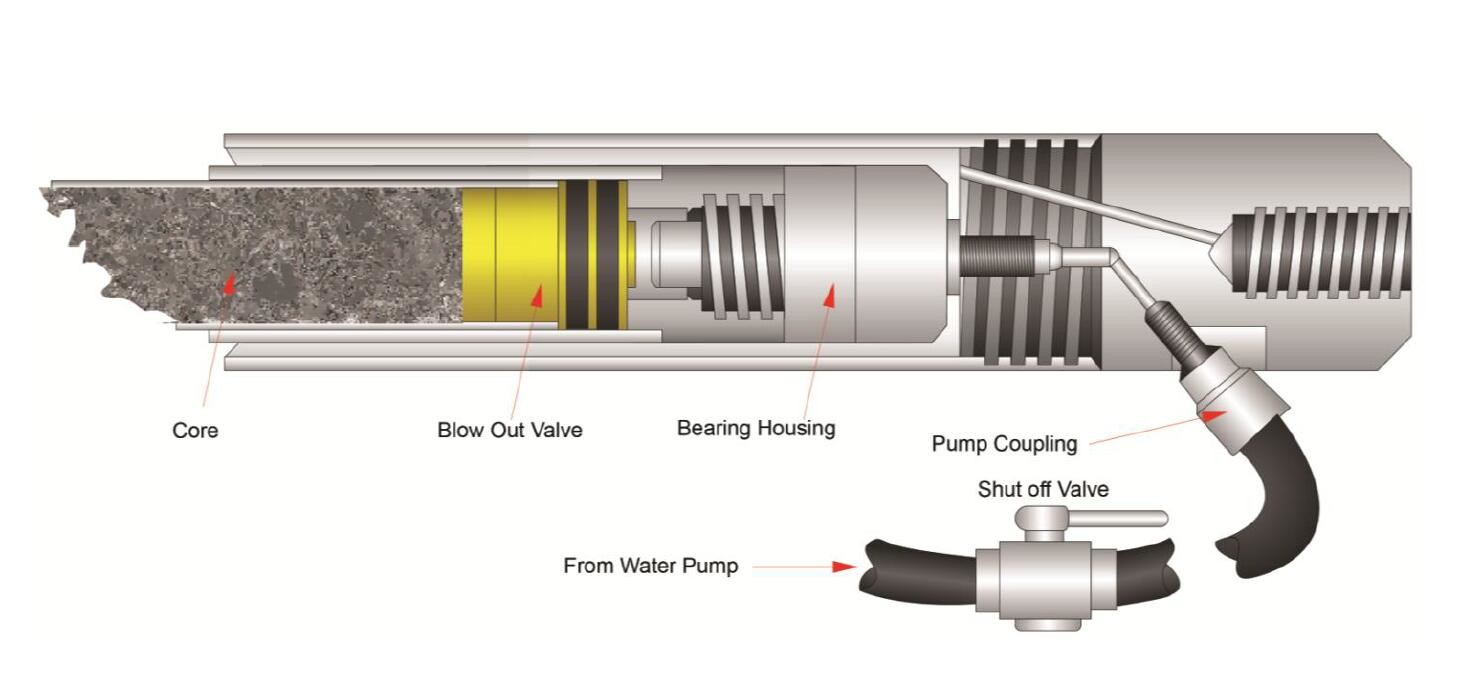 Core

Blow Out Valve

Bearing Housing

Pump Coupling

Shut off Valve

From Water Pump