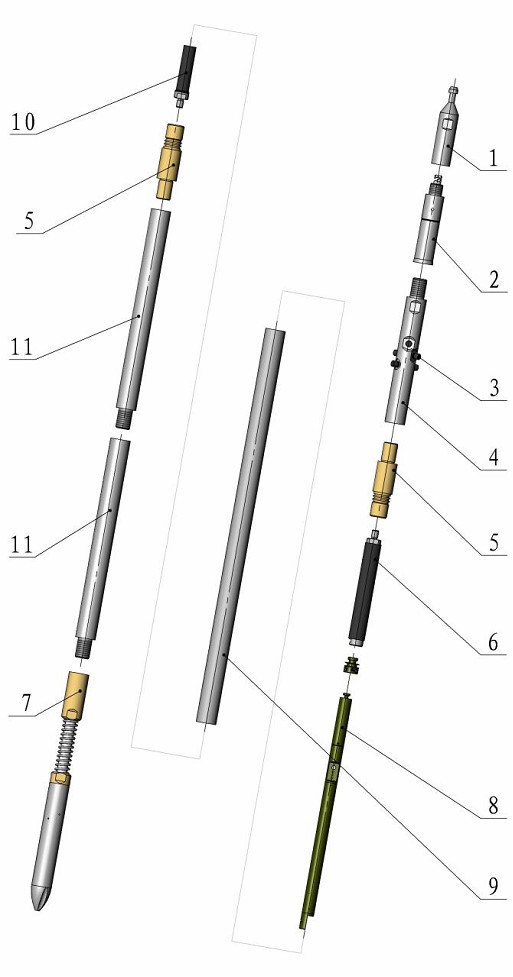 10
5
11
11
7
1
2
3
4
5
6
8
9