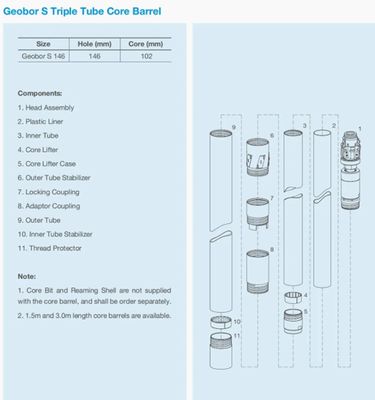 Geobor S Triple Tube Core Barrel

| Size | Hole (mm) | Core (mm) |
|---|---|---|
| Geobor S 146 | 146 | 102 |

Components:
1. Head Assembly
2. Plastic Liner
3. Inner Tube
4. Core Lifter
5. Core Lifter Case
6. Outer Tube Stabilizer
7. Locking Coupling
8. Adaptor Coupling
9. Outer Tube
10. Inner Tube Stabilizer
11. Thread Protector

Note:
1. Core Bit and Reaming Shell are not supplied with the core barrel, and shall be order separately.
2. 1.5m and 3.0m length core barrels are available.

9 6 3 2 1 7 8 4 5 10 11